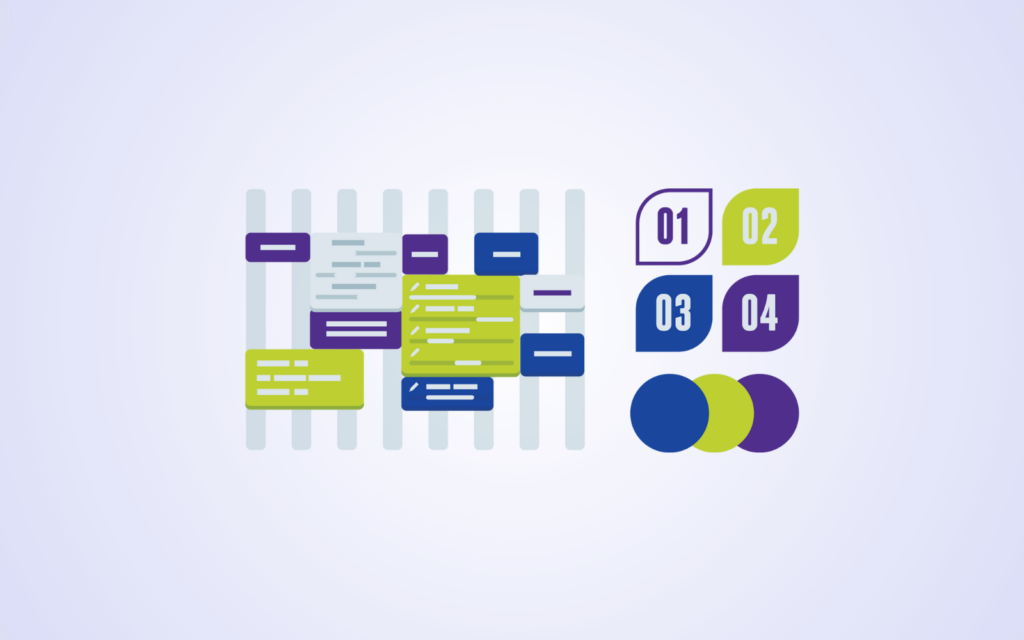 01
02
03
04