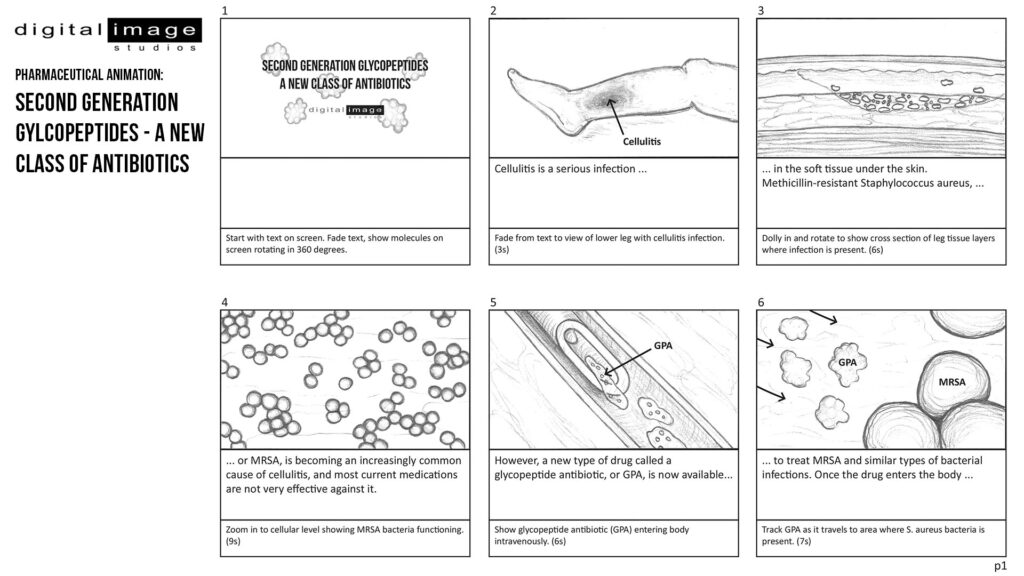 digital image studios

PHARMACEUTICAL ANIMATION:

SECOND GENERATION GYLCOPEPTIDES - A NEW CLASS OF ANTIBIOTICS

1

SECOND GENERATION GLYCOPEPTIDES
A NEW CLASS OF ANTIBIOTICS
digital image studios

Start with text on screen. Fade text, show molecules on screen rotating in 360 degrees.

2

Cellulitis

Cellulitis is a serious infection ...

Fade from text to view of lower leg with cellulitis infection. (3s)

3

... in the soft tissue under the skin. Methicillin-resistant Staphylococcus aureus, ...

Dolly in and rotate to show cross section of leg tissue layers where infection is present. (6s)

4

... or MRSA, is becoming an increasingly common cause of cellulitis, and most current medications are not very effective against it.

Zoom in to cellular level showing MRSA bacteria functioning. (9s)

5

GPA

However, a new type of drug called a glycopeptide antibiotic, or GPA, is now available...

Show glycopeptide antibiotic (GPA) entering body intravenously. (6s)

6

GPA

MRSA

... to treat MRSA and similar types of bacterial infections. Once the drug enters the body ...

Track GPA as it travels to area where S. aureus bacteria is present. (7s)

p1